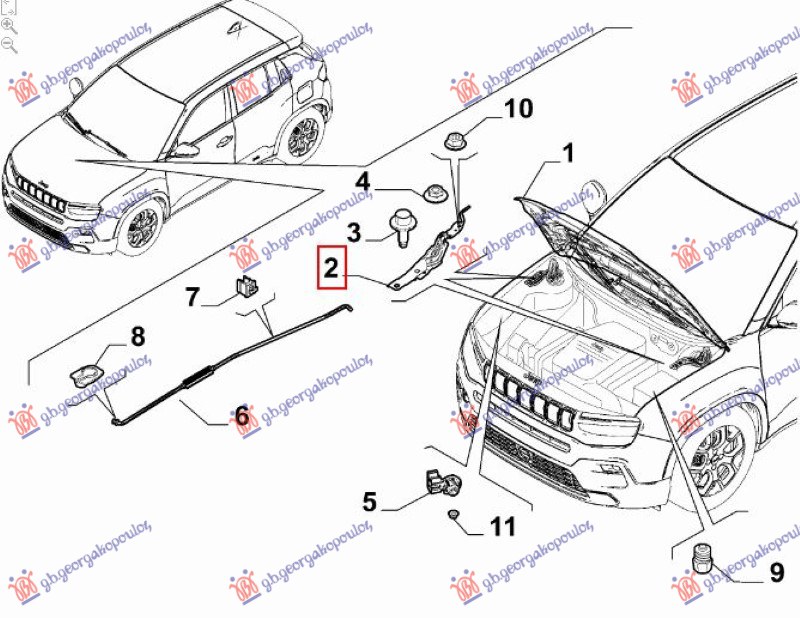 g.b.georgakopoulos
10
1
4
3
2
7
8
6
5
11
9