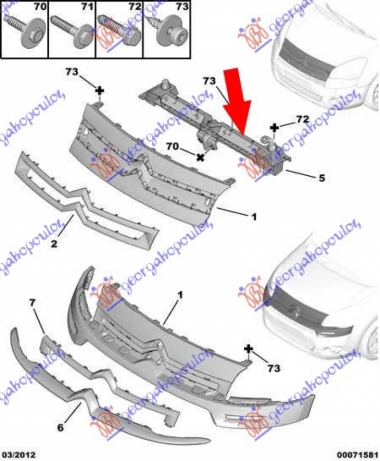 70 71 72 73

georgakopoulos

73

73

72

70

5

1

2

1

7

73

6

03/2012

00071581